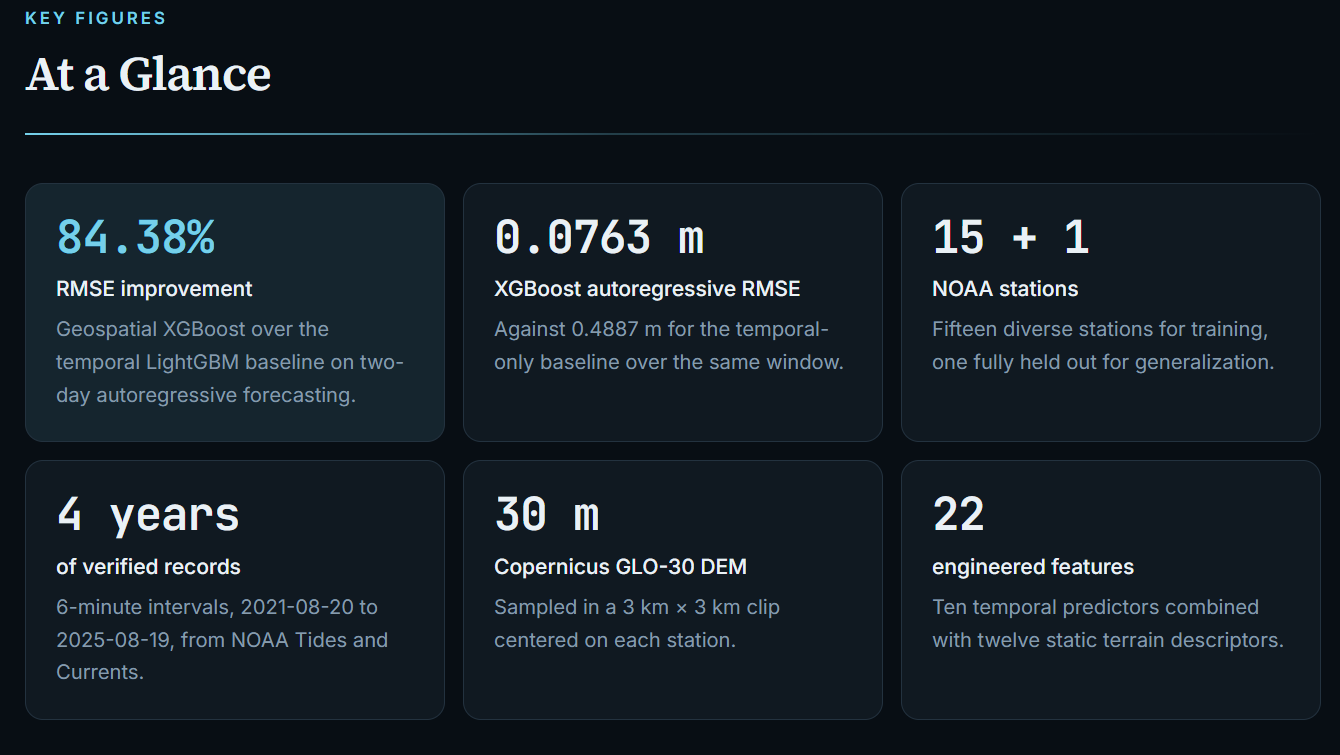 KEY FIGURES

At a Glance

84.38%

RMSE improvement

Geospatial XGBoost over the temporal LightGBM baseline on two-day autoregressive forecasting.

0.0763 m

XGBoost autoregressive RMSE

Against 0.4887 m for the temporal-only baseline over the same window.

15 + 1

NOAA stations

Fifteen diverse stations for training, one fully held out for generalization.

4 years

of verified records

6-minute intervals, 2021-08-20 to 2025-08-19, from NOAA Tides and Currents.

30 m

Copernicus GLO-30 DEM

Sampled in a 3 km × 3 km clip centered on each station.

22

engineered features

Ten temporal predictors combined with twelve static terrain descriptors.